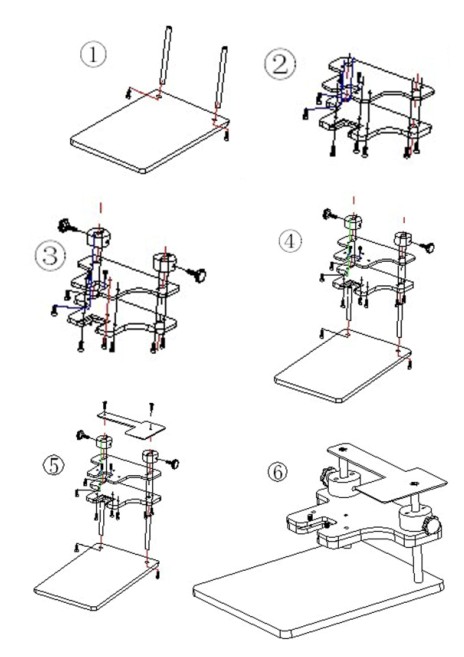 ①

②

③

④

⑤

⑥